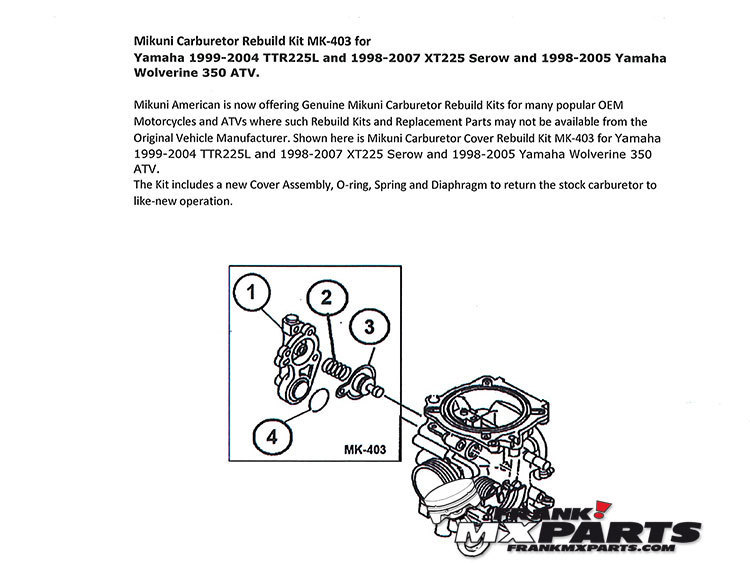 Mikuni Carburetor Rebuild Kit MK-403 for
Yamaha 1999-2004 TTR225L and 1998-2007 XT225 Serow and 1998-2005 Yamaha Wolverine 350 ATV.

Mikuni American is now offering Genuine Mikuni Carburetor Rebuild Kits for many popular OEM Motorcycles and ATVs where such Rebuild Kits and Replacement Parts may not be available from the Original Vehicle Manufacturer. Shown here is Mikuni Carburetor Cover Rebuild Kit MK-403 for Yamaha 1999-2004 TTR225L and 1998-2007 XT225 Serow and 1998-2005 Yamaha Wolverine 350 ATV.
The Kit includes a new Cover Assembly, O-ring, Spring and Diaphragm to return the stock carburetor to like-new operation.

1
2
3
4
MK-403

FRANK!
MXPARTS
FRANKMXPARTS.COM